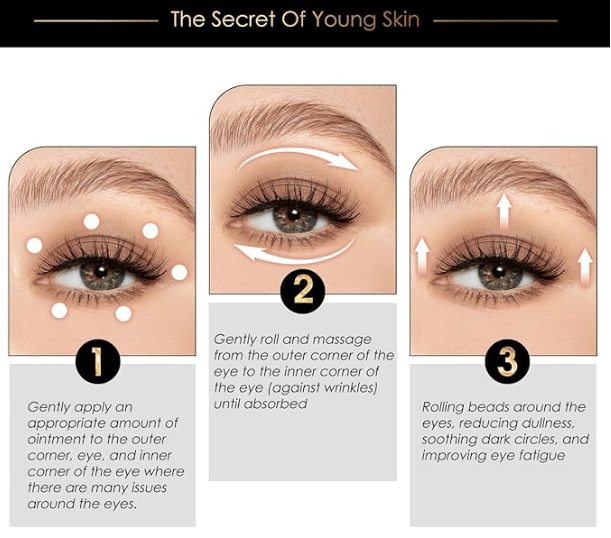 The Secret Of Young Skin

1

Gently apply an appropriate amount of ointment to the outer corner, eye, and inner corner of the eye where there are many issues around the eyes.

2

Gently roll and massage from the outer corner of the eye to the inner corner of the eye (against wrinkles) until absorbed

3

Rolling beads around the eyes, reducing dullness, soothing dark circles, and improving eye fatigue